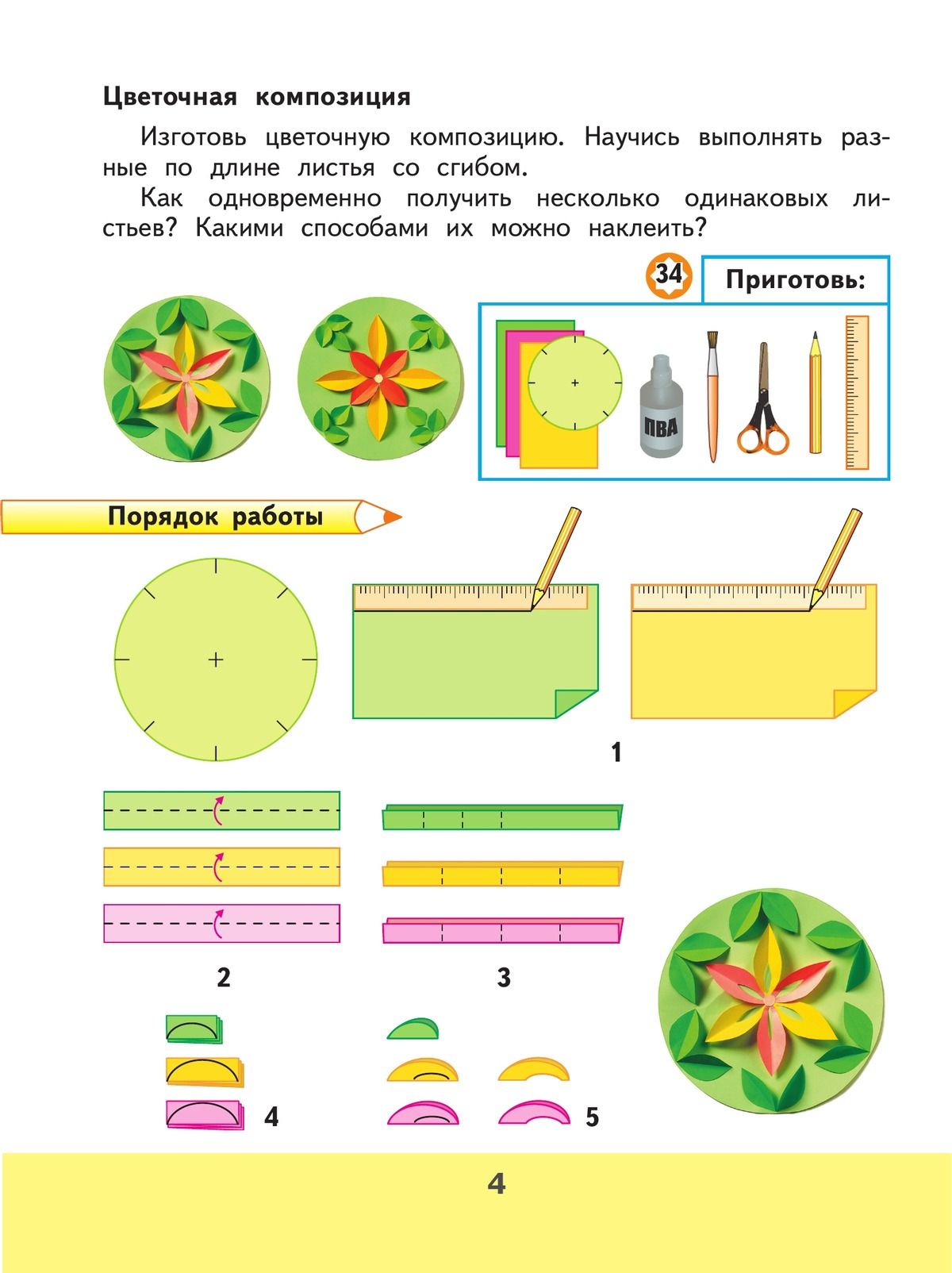 Цветочная композиция

Изготовь цветочную композицию. Научись выполнять разные по длине листья со сгибом.

Как одновременно получить несколько одинаковых листьев? Какими способами их можно наклеить?

34

Приготовь:

ПВА

Порядок работы

1

2

3

4

5

4